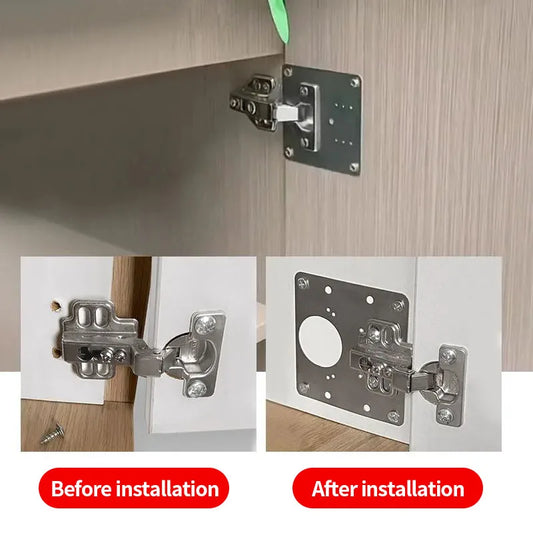 Before installation

After installation