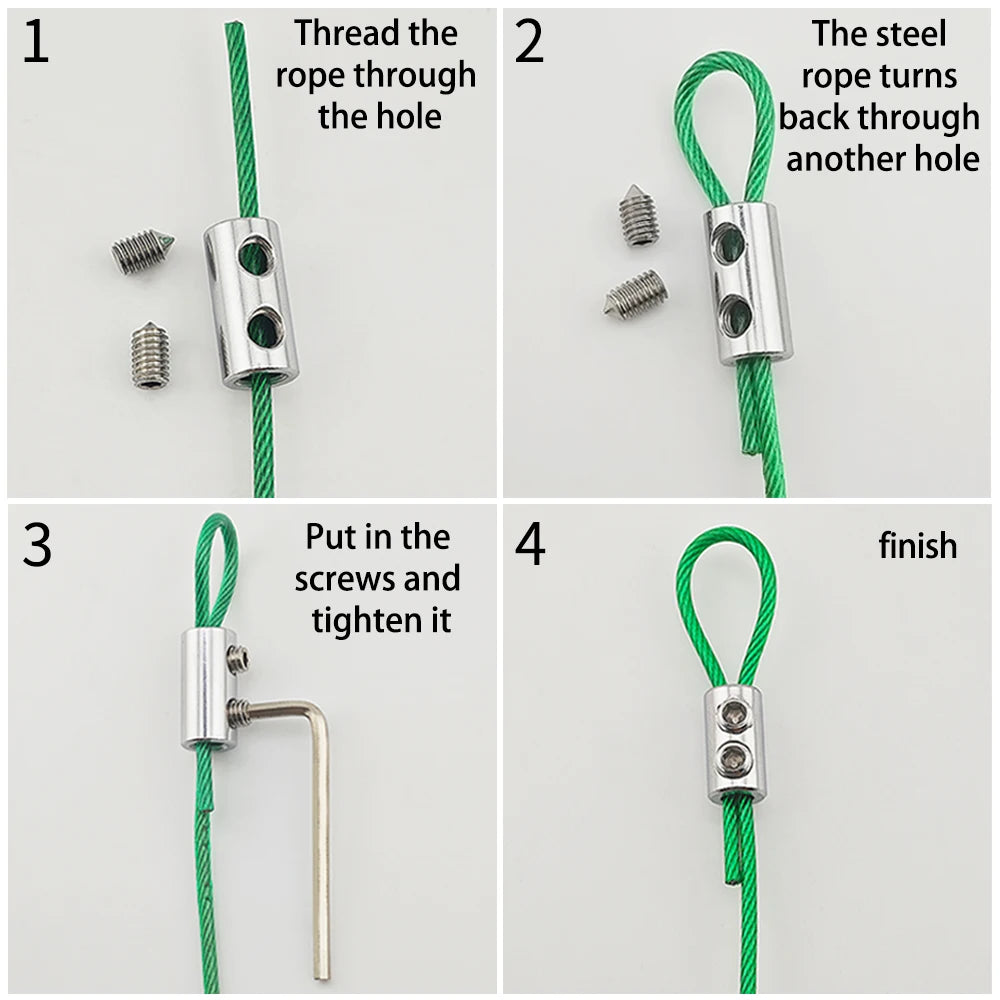 1

Thread the rope through the hole

2

The steel rope turns back through another hole

3

Put in the screws and tighten it

4

finish