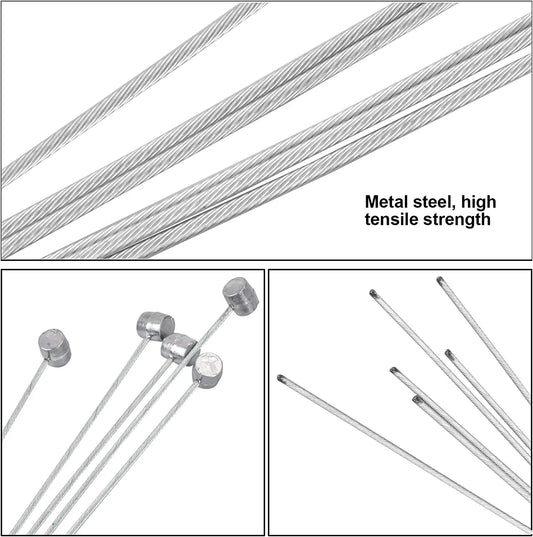 Metal steel, high tensile strength