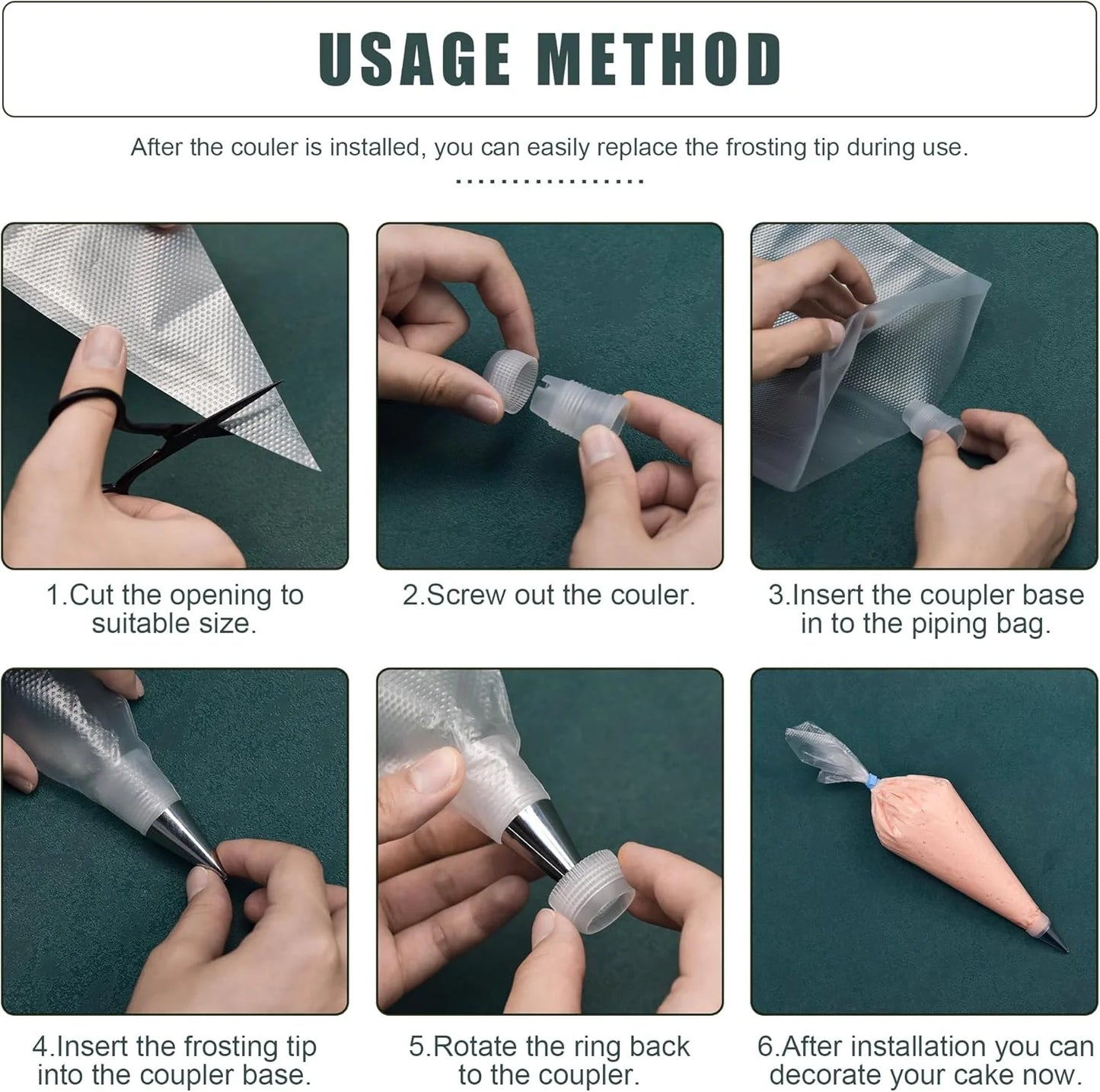 USAGE METHOD

After the couler is installed, you can easily replace the frosting tip during use.

1.Cut the opening to suitable size.

2.Screw out the couler.

3.Insert the coupler base in to the piping bag.

4.Insert the frosting tip into the coupler base.

5.Rotate the ring back to the coupler.

6.After installation you can decorate your cake now.