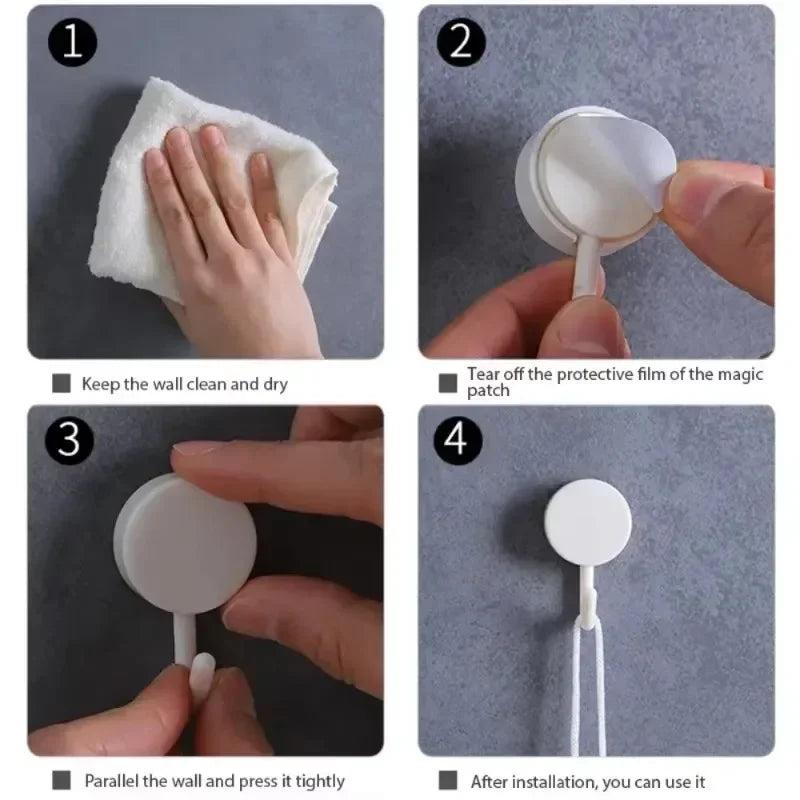 1

Keep the wall clean and dry

2

Tear off the protective film of the magic patch

3

Parallel the wall and press it tightly

4

After installation, you can use it