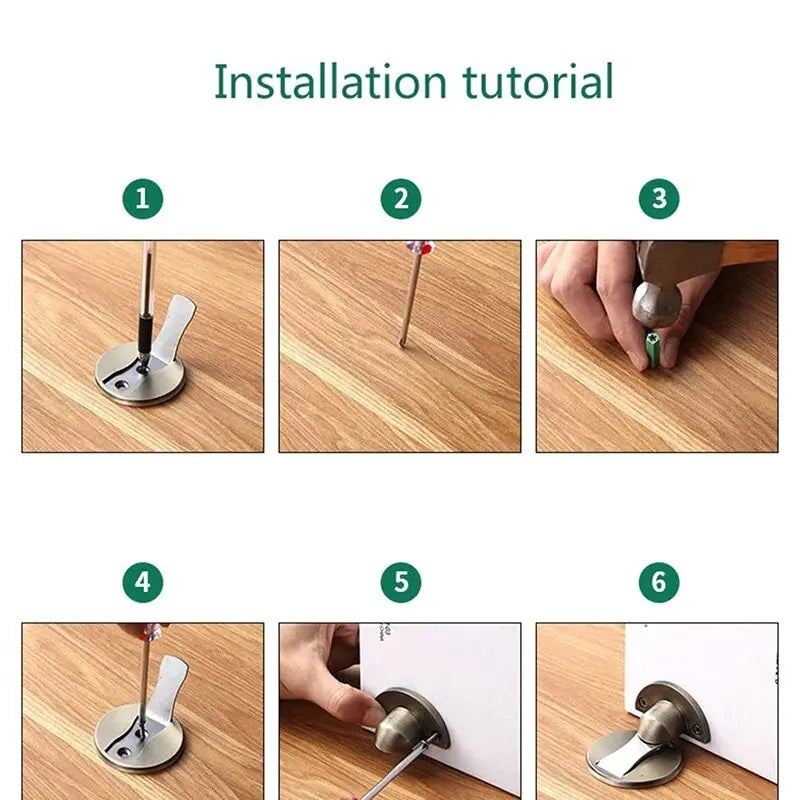 Installation tutorial

1

2

3

4

5

6