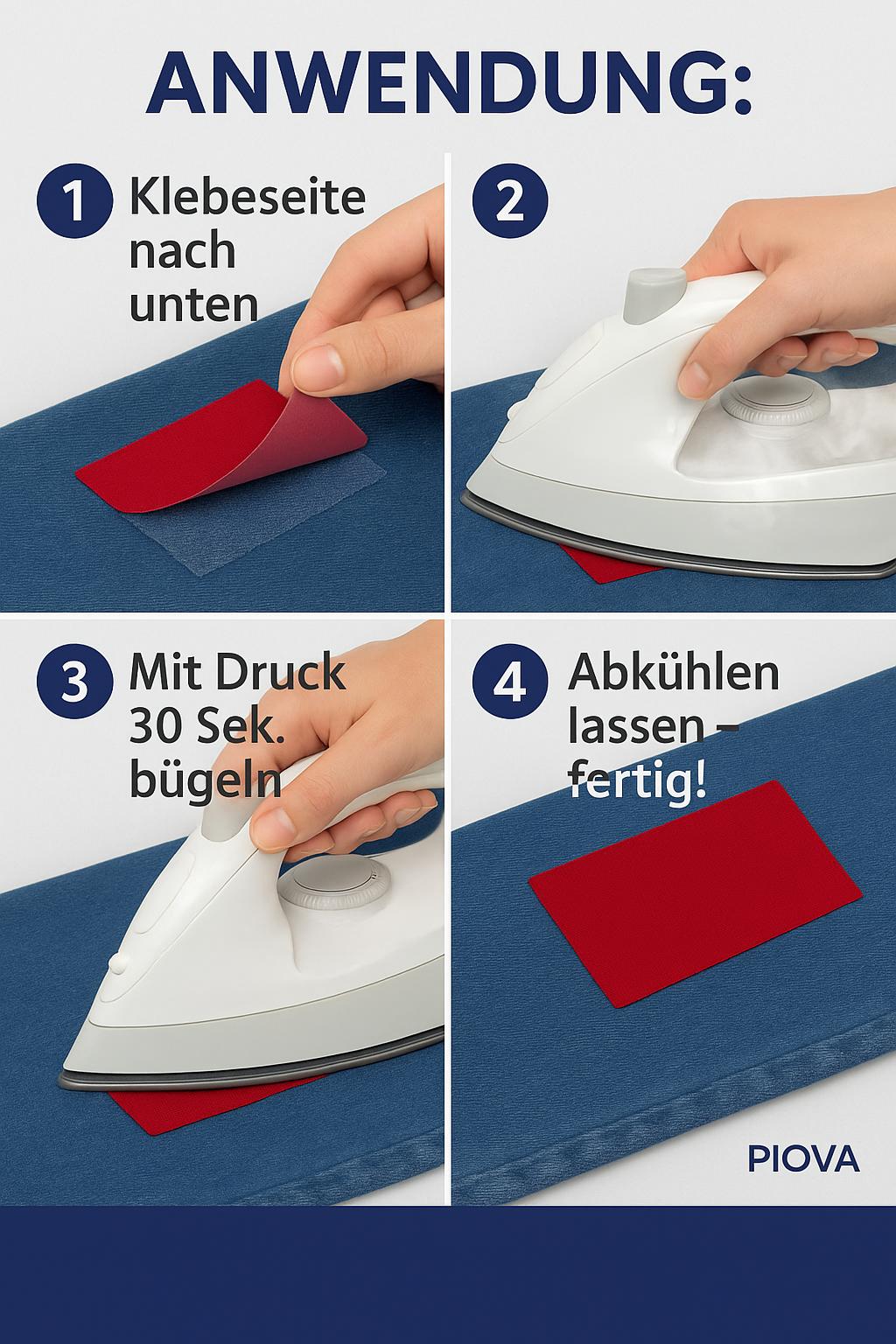 ANWENDUNG:

1 Klebeseite nach unten

2

3 Mit Druck 30 Sek. bügeln

4 Abkühlen lassen – fertig!

PIOVA