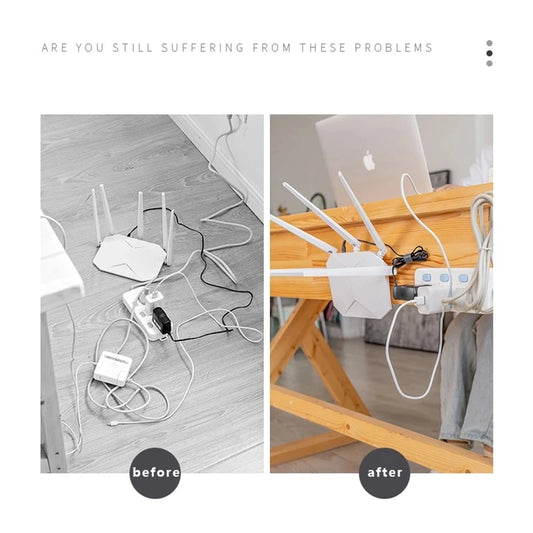 ARE YOU STILL SUFFERING FROM THESE PROBLEMS

before

after