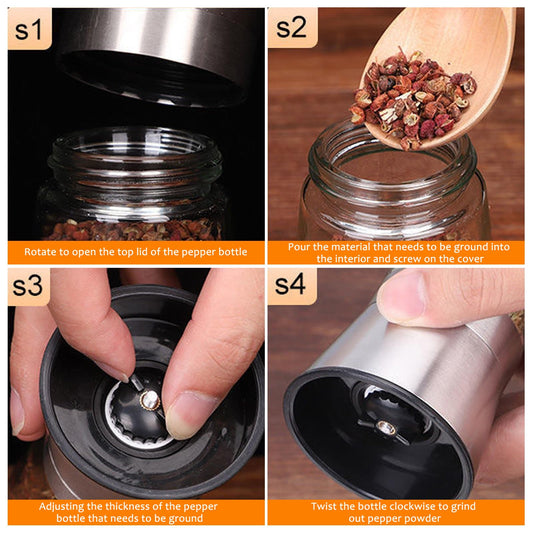 s1

Rotate to open the top lid of the pepper bottle

s2

Pour the material that needs to be ground into the interior and screw on the cover

s3

Adjusting the thickness of the pepper bottle that needs to be ground

s4

Twist the bottle clockwise to grind out pepper powder