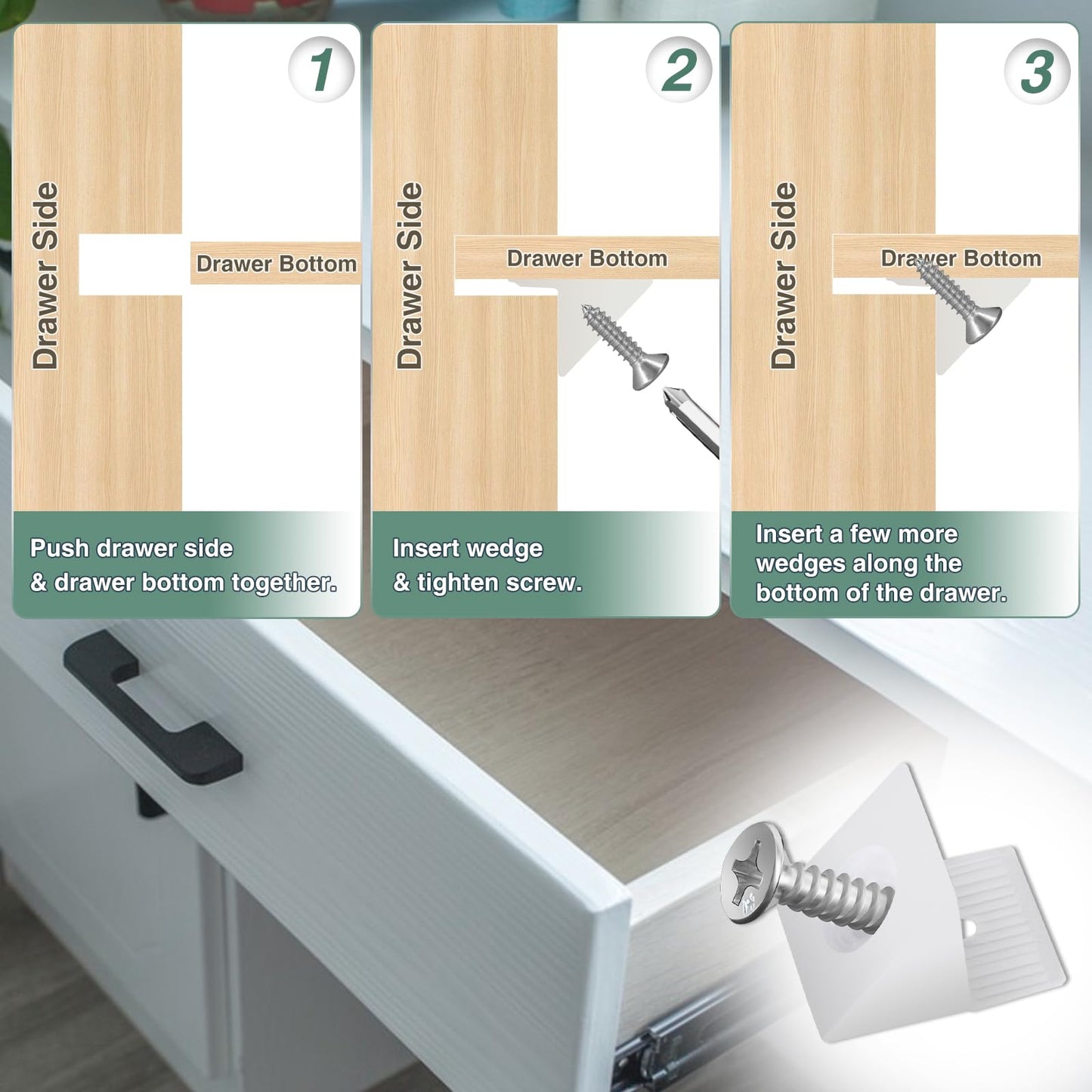 1

Drawer Side

Drawer Bottom

Push drawer side & drawer bottom together.

2

Drawer Side

Drawer Bottom

Insert wedge & tighten screw.

3

Drawer Side

Drawer Bottom

Insert a few more wedges along the bottom of the drawer.